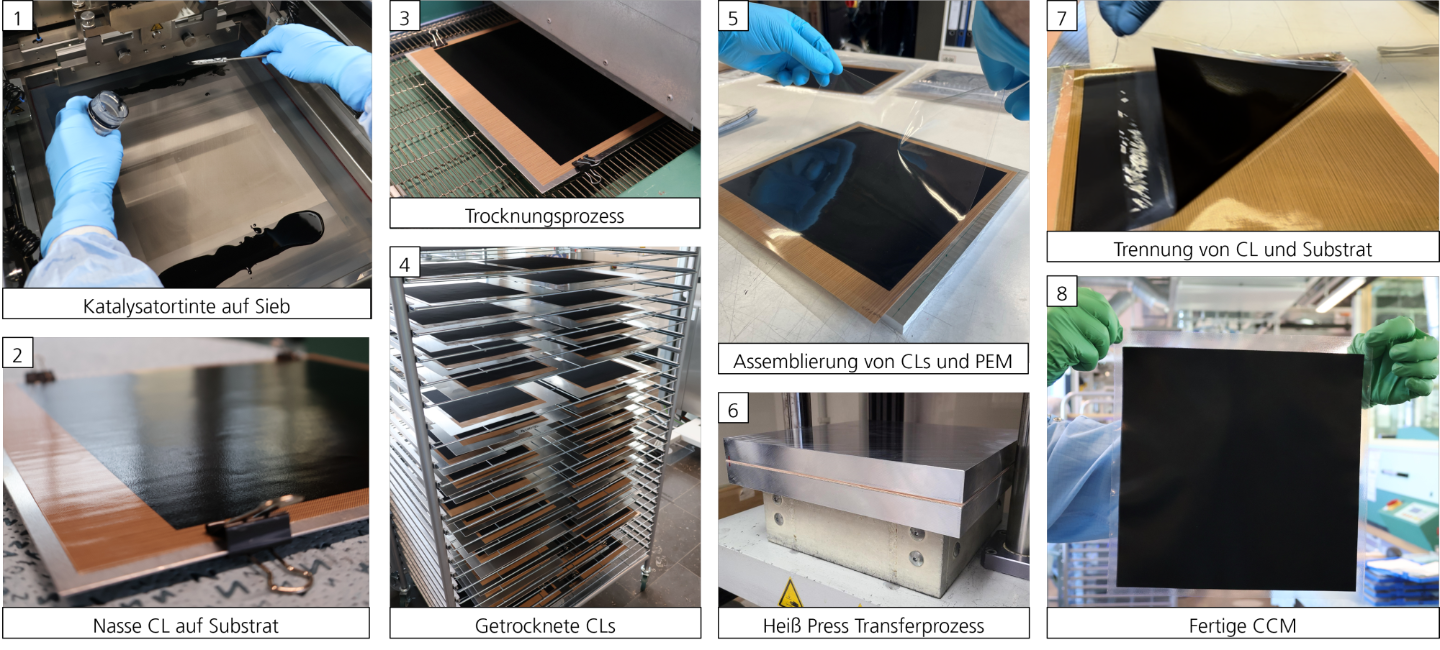 1
Katalysatortinte auf Sieb

2
Nasse CL auf Substrat

3
Trocknungsprozess

4
Getrocknete CLs

5
Assemblierung von CLs und PEM

6
Heiß Press Transferprozess

7
Trennung von CL und Substrat

8
Fertige CCM